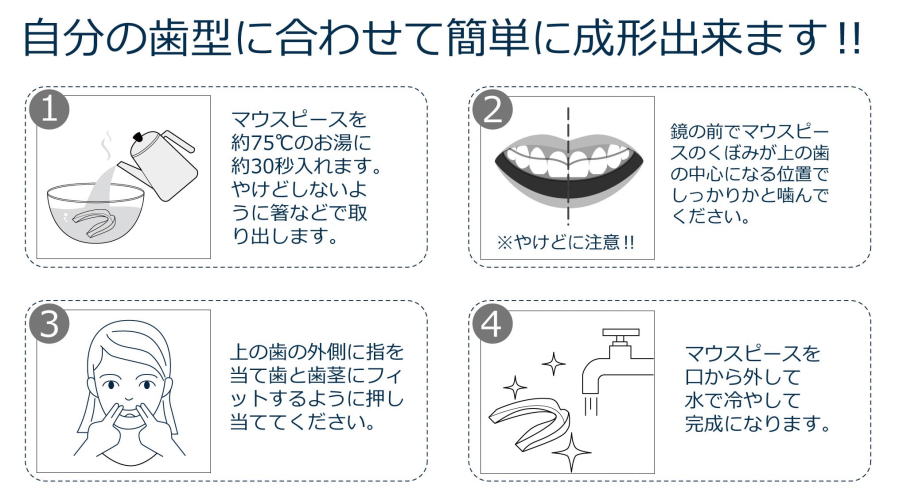 自分の歯型に合わせて簡単に成形出来ます!!

1

マウスピースを約75℃のお湯に約30秒入れます。やけどしないように箸などで取り出します。

2

※やけどに注意!!

鏡の前でマウスピースのくぼみが上の歯の中心になる位置でしっかりかと噛んでください。

3

上の歯の外側に指を当て歯と歯茎にフィットするように押し当ててください。

4

マウスピースを口から外して水で冷やして完成になります。